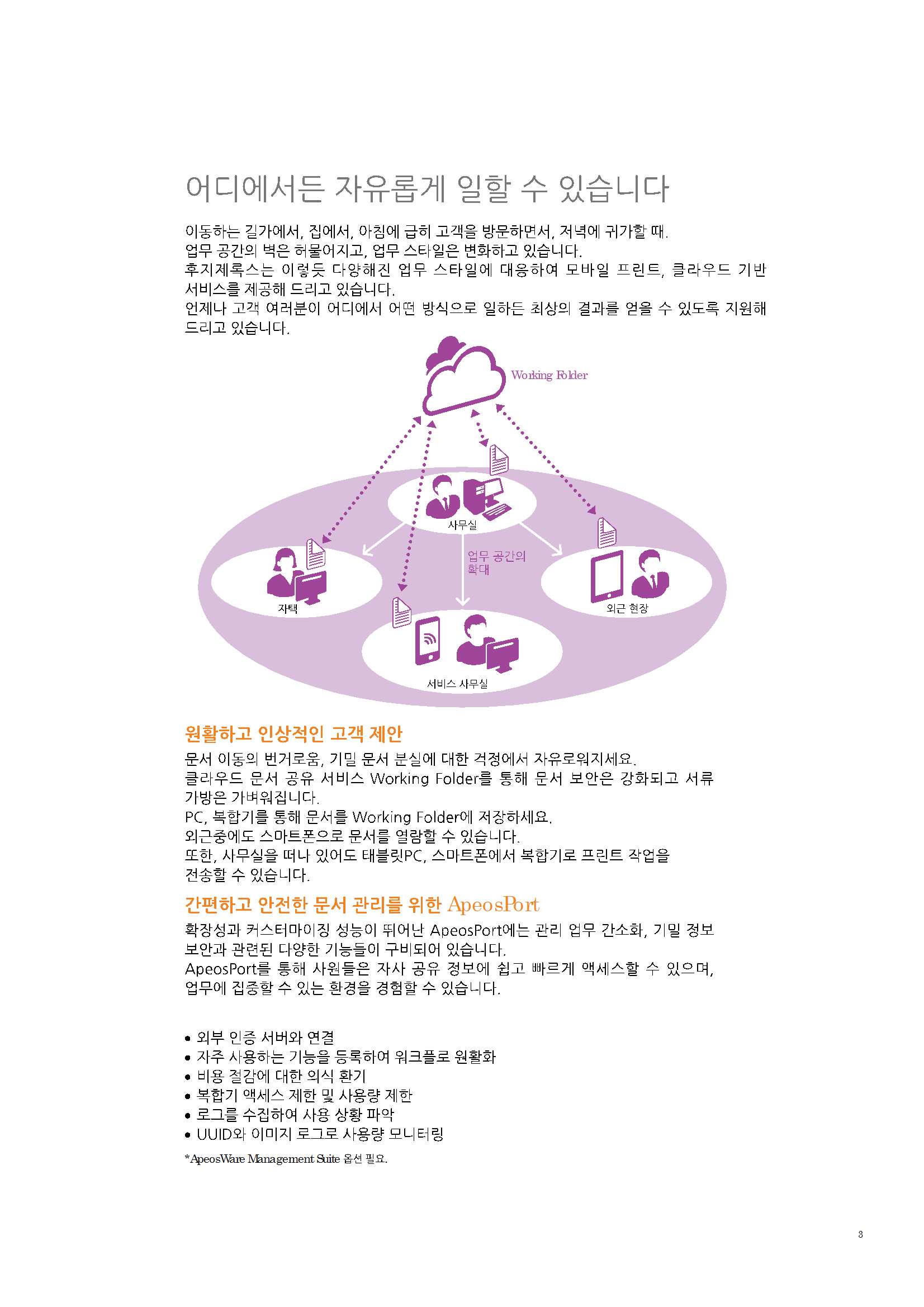 어디에서든 자유롭게 일할 수 있습니다

이동하는 길가에서, 집에서, 아침에 급히 고객을 방문하면서, 저녁에 귀가할 때.
업무 공간의 벽은 허물어지고, 업무 스타일은 변화하고 있습니다.
후지제록스는 이렇듯 다양해진 업무 스타일에 대응하여 모바일 프린트, 클라우드 기반 서비스를 제공해 드리고 있습니다.
언제나 고객 여러분이 어디에서 어떤 방식으로 일하든 최상의 결과를 얻을 수 있도록 지원해 드리고 있습니다.

Working Folder

사무실

업무 공간의 확대

자택

외근 현장

서비스 사무실

원활하고 인상적인 고객 제안

문서 이동의 번거로움, 기밀 문서 분실에 대한 걱정에서 자유로워지세요.
클라우드 문서 공유 서비스 Working Folder를 통해 문서 보안은 강화되고 서류 가방은 가벼워집니다.
PC, 복합기를 통해 문서를 Working Folder에 저장하세요.
외근중에도 스마트폰으로 문서를 열람할 수 있습니다.
또한, 사무실을 떠나 있어도 태블릿PC, 스마트폰에서 복합기로 프린트 작업을 전송할 수 있습니다.

간편하고 안전한 문서 관리를 위한 ApeosPort

확장성과 커스터마이징 성능이 뛰어난 ApeosPort에는 관리 업무 간소화, 기밀 정보 보안과 관련된 다양한 기능들이 구비되어 있습니다.
ApeosPort를 통해 사원들은 자사 공유 정보에 쉽고 빠르게 액세스할 수 있으며, 업무에 집중할 수 있는 환경을 경험할 수 있습니다.

• 외부 인증 서버와 연결
• 자주 사용하는 기능을 등록하여 워크플로 원활화
• 비용 절감에 대한 의식 환기
• 복합기 액세스 제한 및 사용량 제한
• 로그를 수집하여 사용 상황 파악
• UUID와 이미지 로그로 사용량 모니터링

*ApeosWare Management Suite 옵션 필요.

3